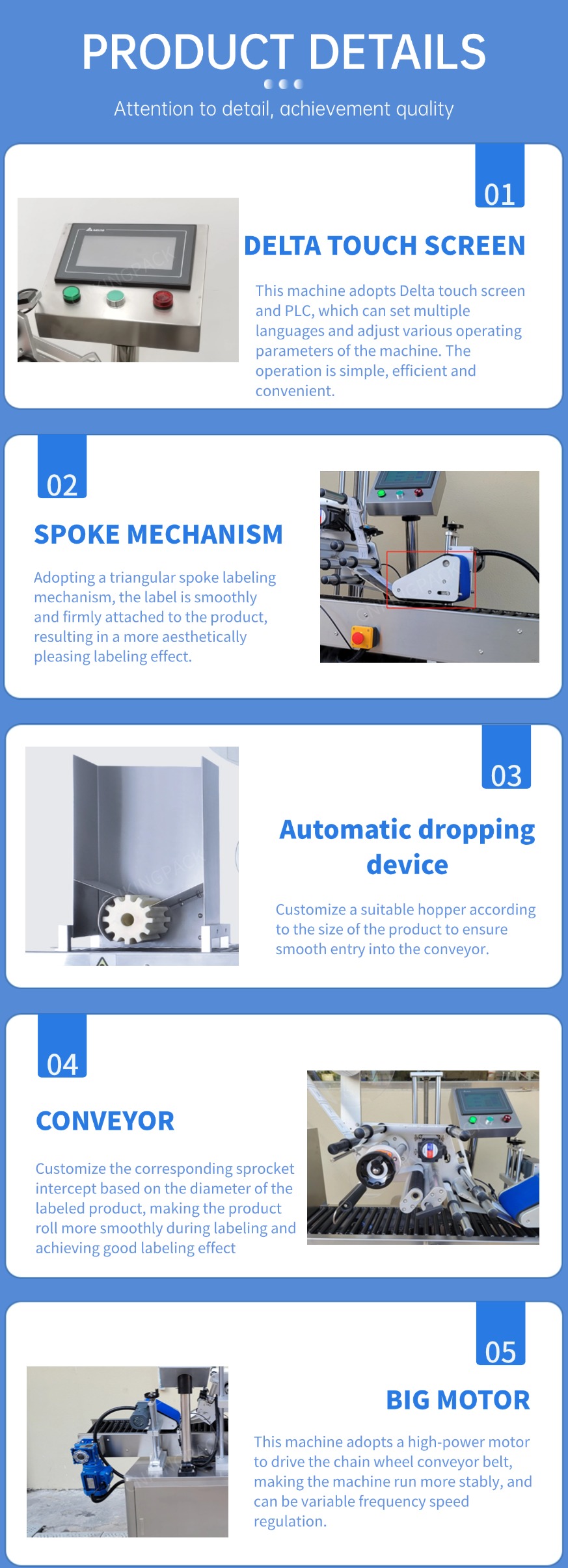 PRODUCT DETAILS

Attention to detail, achievement quality

01

DELTA TOUCH SCREEN

This machine adopts Delta touch screen and PLC, which can set multiple languages and adjust various operating parameters of the machine. The operation is simple, efficient and convenient.

02

SPOKE MECHANISM

Adopting a triangular spoke labeling mechanism, the label is smoothly and firmly attached to the product, resulting in a more aesthetically pleasing labeling effect.

03

Automatic dropping device

Customize a suitable hopper according to the size of the product to ensure smooth entry into the conveyor.

04

CONVEYOR

Customize the corresponding sprocket intercept based on the diameter of the labeled product, making the product roll more smoothly during labeling and achieving good labeling effect

05

BIG MOTOR

This machine adopts a high-power motor to drive the chain wheel conveyor belt, making the machine run more stably, and can be variable frequency speed regulation.