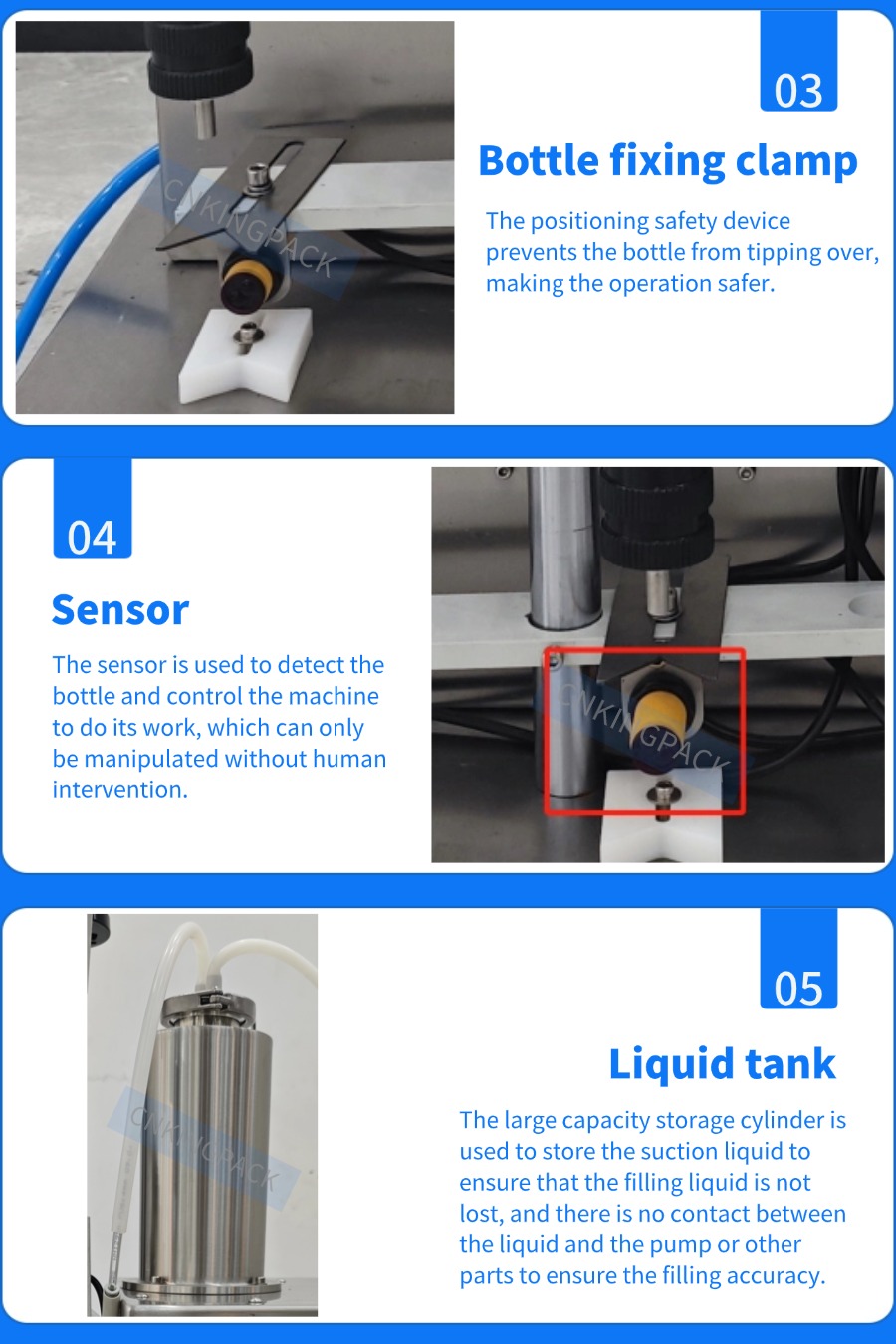 CNKINGPACK

03

Bottle fixing clamp

The positioning safety device prevents the bottle from tipping over, making the operation safer.

04

Sensor

The sensor is used to detect the bottle and control the machine to do its work, which can only be manipulated without human intervention.

CNKINGPACK

CNKINGPACK

05

Liquid tank

The large capacity storage cylinder is used to store the suction liquid to ensure that the filling liquid is not lost, and there is no contact between the liquid and the pump or other parts to ensure the filling accuracy.